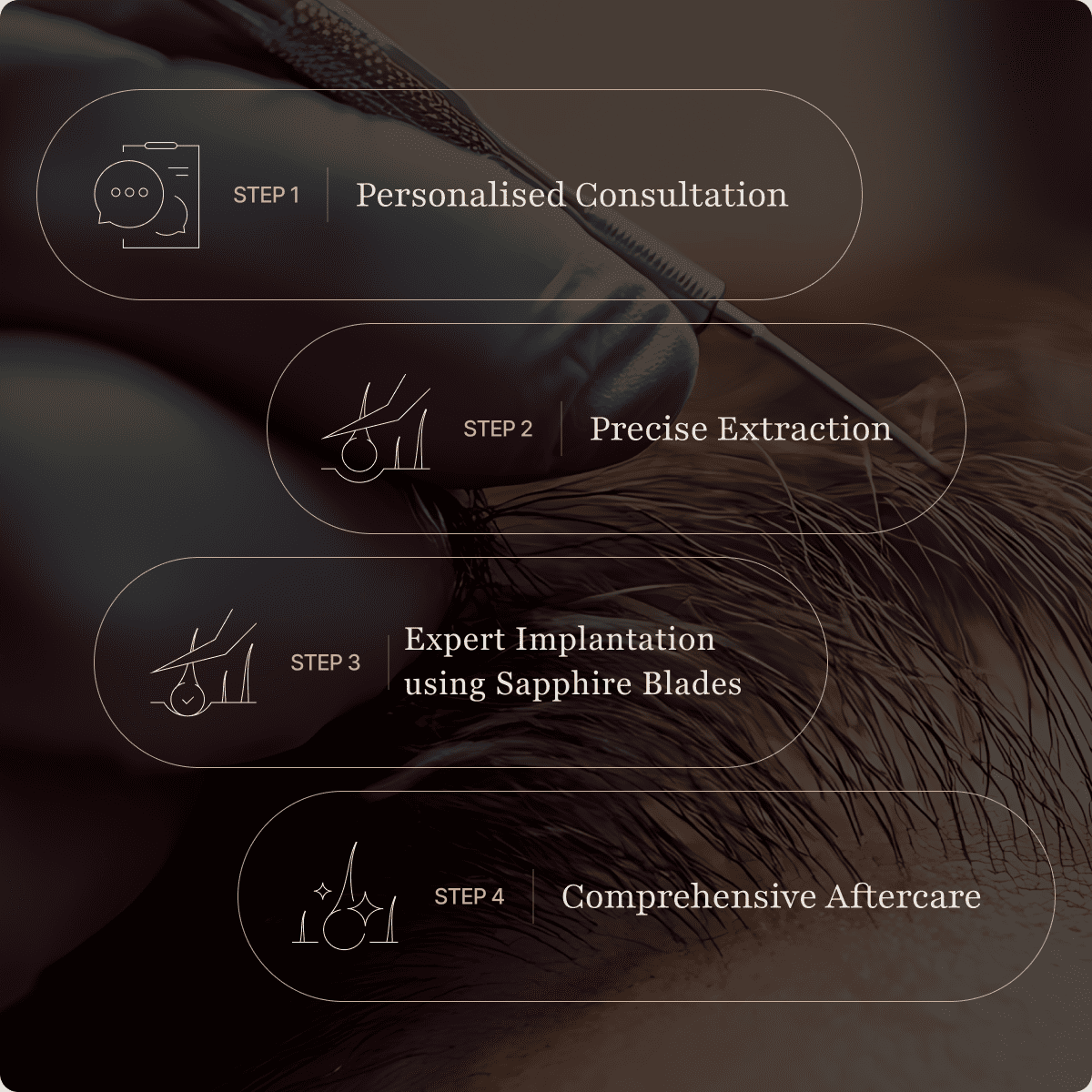 STEP 1 Personalised Consultation

STEP 2 Precise Extraction

STEP 3 Expert Implantation using Sapphire Blades

STEP 4 Comprehensive Aftercare